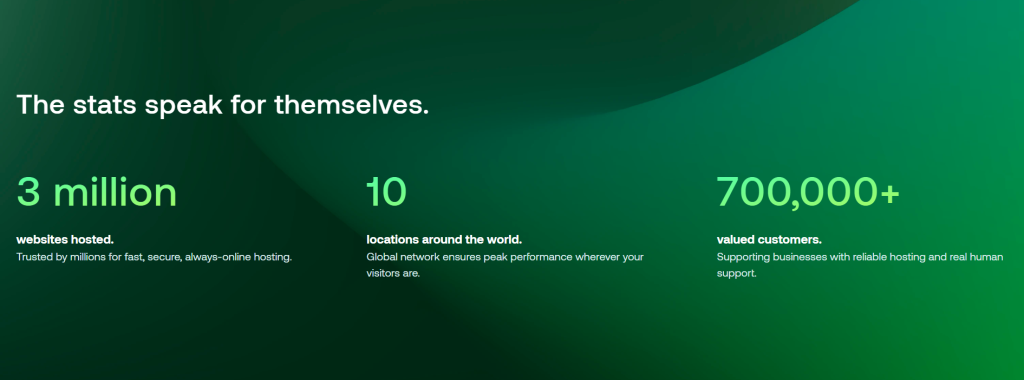 The stats speak for themselves.

3 million

websites hosted.
Trusted by millions for fast, secure, always-online hosting.

10

locations around the world.
Global network ensures peak performance wherever your visitors are.

700,000+

valued customers.
Supporting businesses with reliable hosting and real human support.